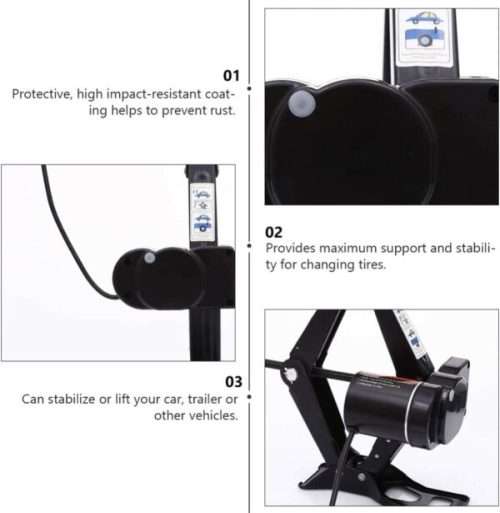 01
Protective, high impact-resistant coating helps to prevent rust.

02
Provides maximum support and stability for changing tires.

03
Can stabilize or lift your car, trailer or other vehicles.