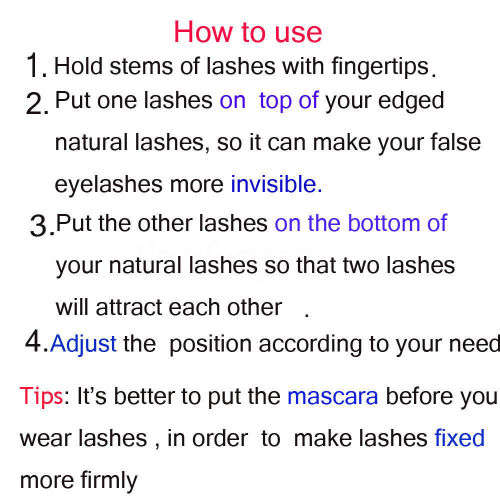 How to use

1. Hold stems of lashes with fingertips.

2. Put one lashes on top of your edged natural lashes, so it can make your false eyelashes more invisible.

3. Put the other lashes on the bottom of your natural lashes so that two lashes will attract each other .

4. Adjust the position according to your need

Tips: It's better to put the mascara before you wear lashes , in order to make lashes fixed more firmly