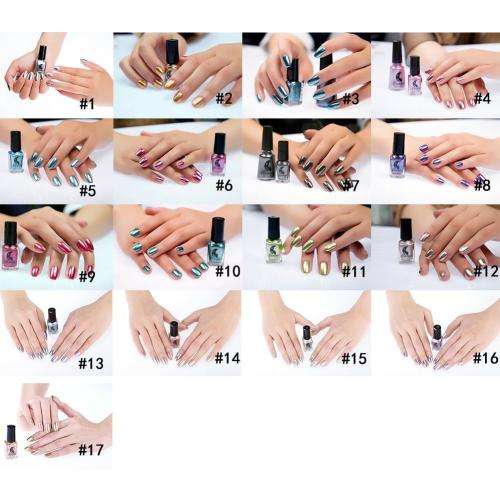 #1 #2 #3 #4

#5 #6 #7 #8

#9 #10 #11 #12

#13 #14 #15 #16

#17