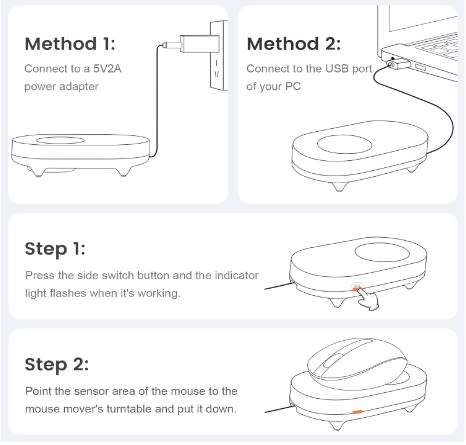 Method 1:
Connect to a 5V2A power adapter

Method 2:
Connect to the USB port of your PC

Step 1:
Press the side switch button and the indicator light flashes when it's working.

Step 2:
Point the sensor area of the mouse to the mouse mover's turntable and put it down.