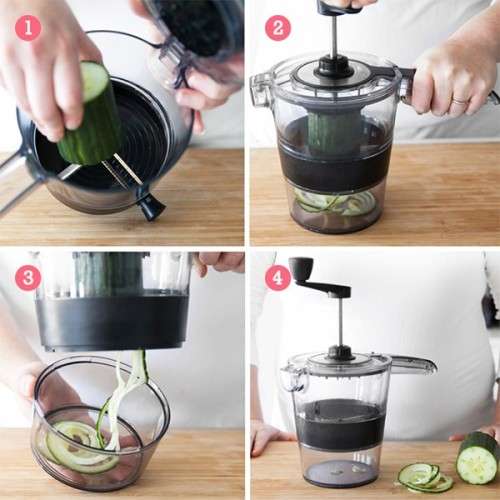 1

2

3

4