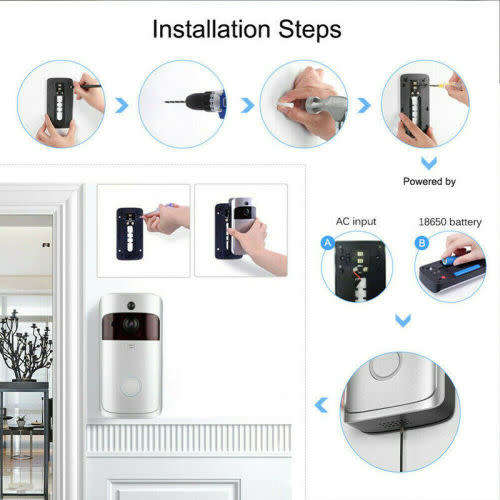 Installation Steps

Powered by

AC input

18650 battery

A

B