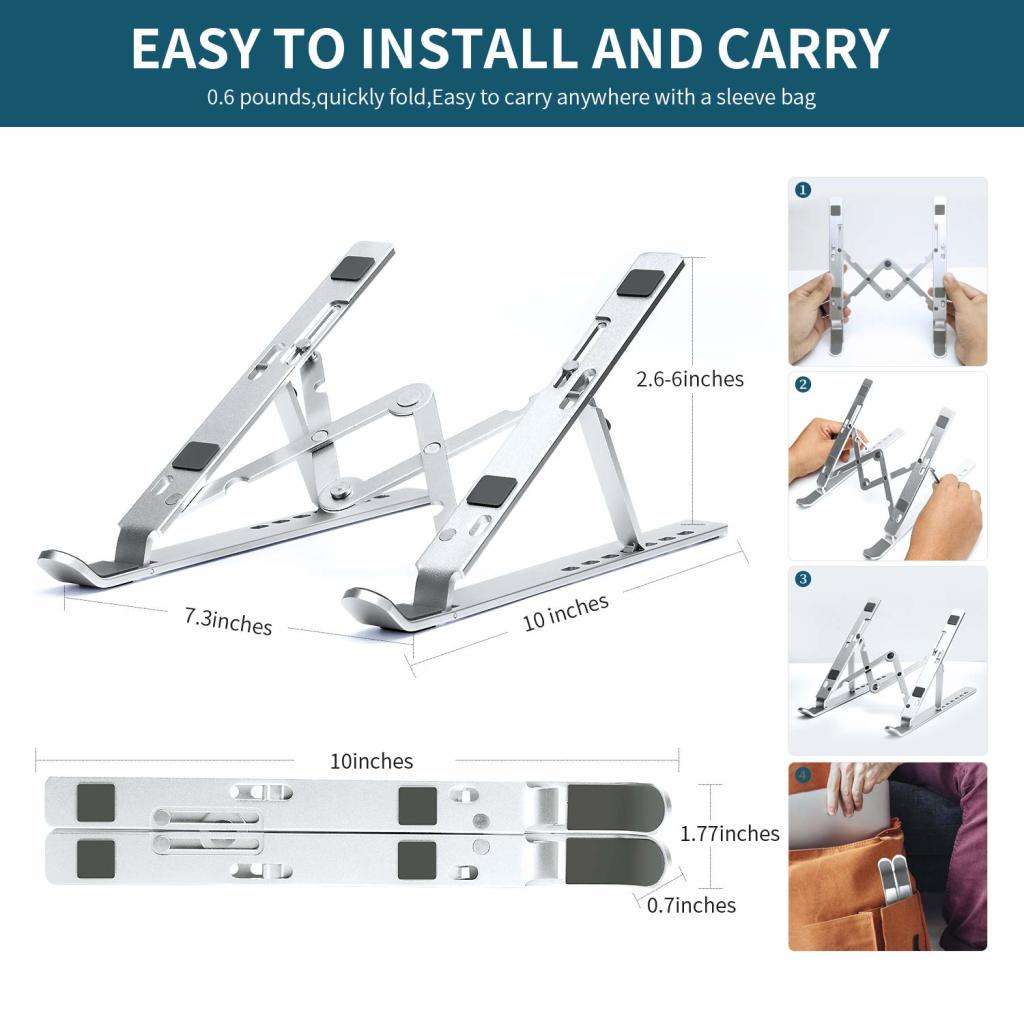 EASY TO INSTALL AND CARRY
0.6 pounds,quickly fold,Easy to carry anywhere with a sleeve bag

2.6-6inches
7.3inches
10 inches
10inches
1.77inches
0.7inches

1
2
3
4