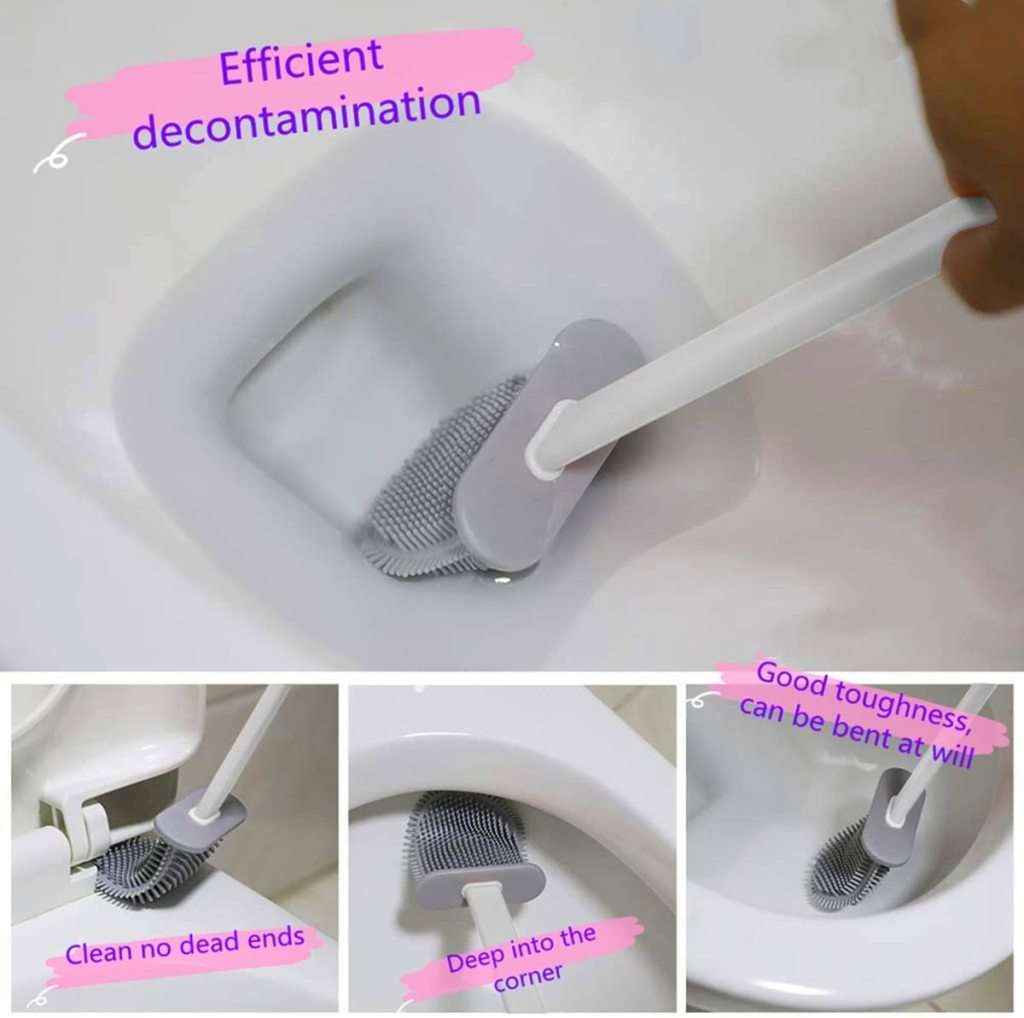 Efficient decontamination

Clean no dead ends

Deep into the corner

Good toughness, can be bent at will