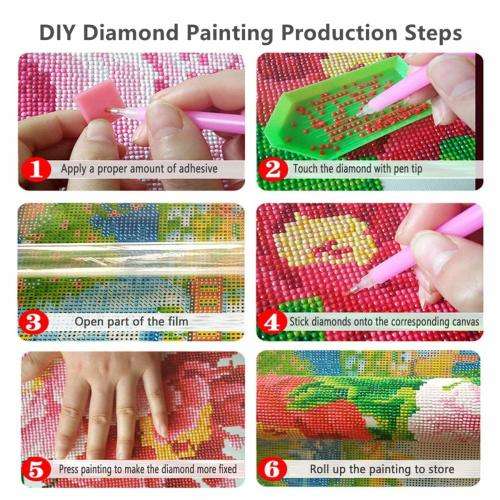 DIY Diamond Painting Production Steps

1 Apply a proper amount of adhesive

2 Touch the diamond with pen tip

3 Open part of the film

4 Stick diamonds onto the corresponding canvas

5 Press painting to make the diamond more fixed

6 Roll up the painting to store