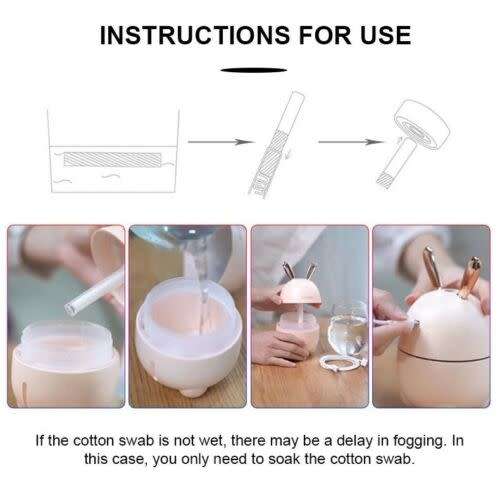 INSTRUCTIONS FOR USE

If the cotton swab is not wet, there may be a delay in fogging. In this case, you only need to soak the cotton swab.