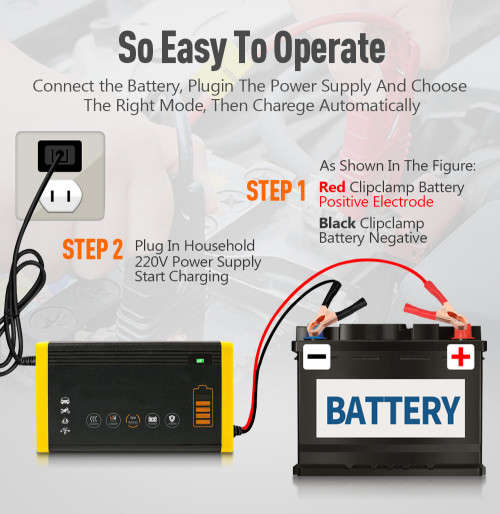 So Easy To Operate

Connect the Battery, Plugin The Power Supply And Choose The Right Mode, Then Charege Automatically

As Shown In The Figure:

STEP 1

Red Clipclamp Battery Positive Electrode

Black Clipclamp Battery Negative

STEP 2

Plug In Household 220V Power Supply Start Charging

−

+

BATTERY