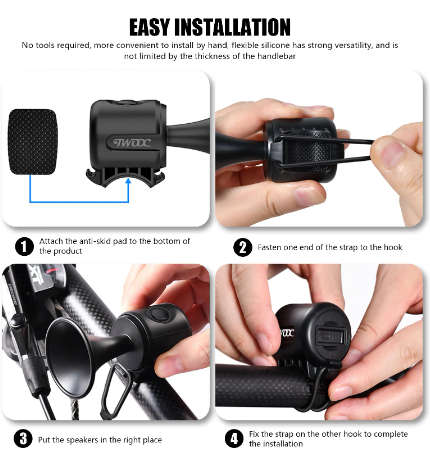 EASY INSTALLATION

No tools required, more convenient to install by hand, flexible silicone has strong versatility, and is not limited by the thickness of the handlebar

TWOOC

1 Attach the anti-skid pad to the bottom of the product

2 Fasten one end of the strap to the hook

XT

TWOOC

3 Put the speakers in the right place

4 Fix the strap on the other hook to complete the installation