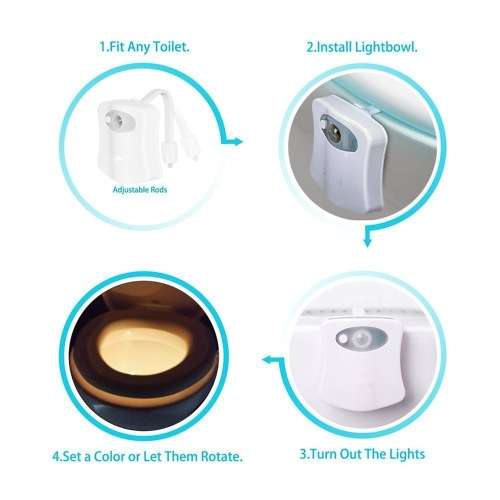 1.Fit Any Toilet.

Adjustable Rods

2.Install Lightbowl.

3.Turn Out The Lights

4.Set a Color or Let Them Rotate.