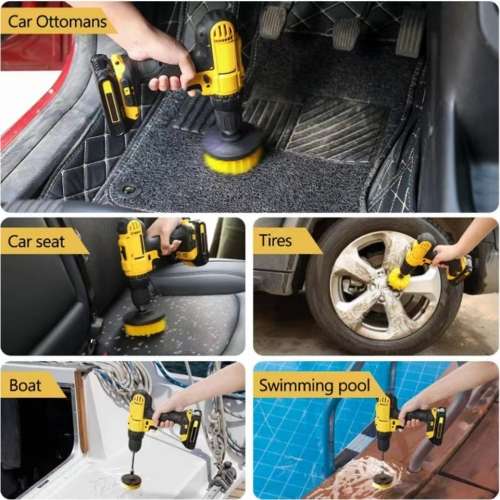 Car Ottomans

Car seat

Tires

Boat

Swimming pool