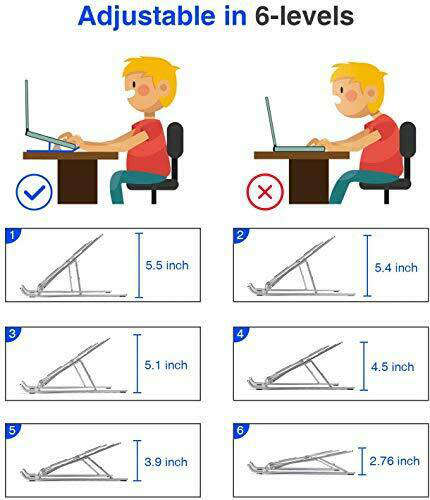 Adjustable in 6-levels

1
5.5 inch

2
5.4 inch

3
5.1 inch

4
4.5 inch

5
3.9 inch

6
2.76 inch