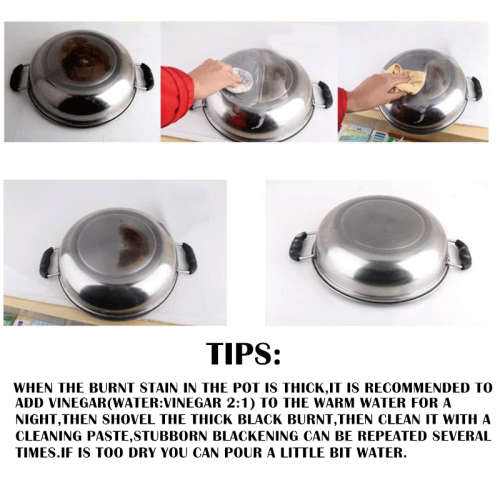 TIPS:

WHEN THE BURNT STAIN IN THE POT IS THICK,IT IS RECOMMENDED TO ADD VINEGAR(WATER:VINEGAR 2:1) TO THE WARM WATER FOR A NIGHT,THEN SHOVEL THE THICK BLACK BURNT,THEN CLEAN IT WITH A CLEANING PASTE,STUBBORN BLACKENING CAN BE REPEATED SEVERAL TIMES.IF IS TOO DRY YOU CAN POUR A LITTLE BIT WATER.