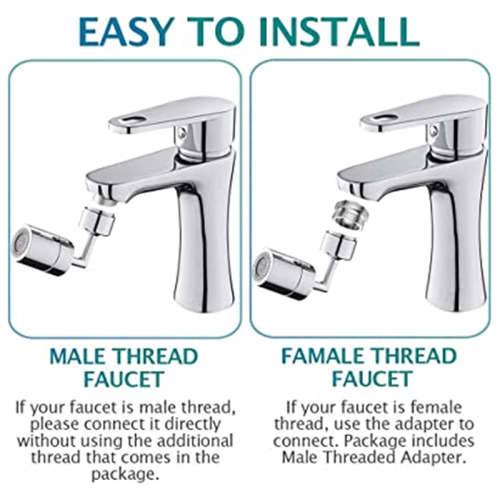 EASY TO INSTALL

MALE THREAD FAUCET

If your faucet is male thread, please connect it directly without using the additional thread that comes in the package.

FAMALE THREAD FAUCET

If your faucet is female thread, use the adapter to connect. Package includes Male Threaded Adapter.