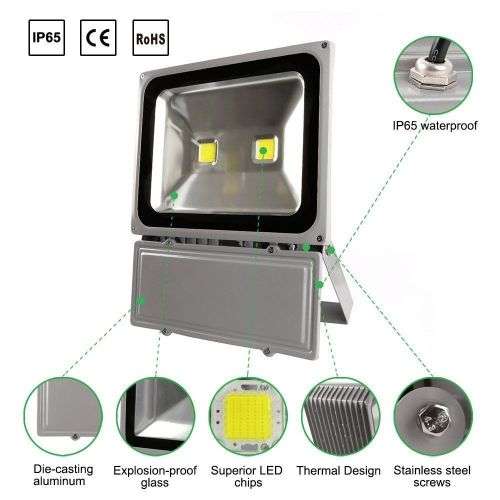 IP65

CE

RoHS

IP65 waterproof

Die-casting aluminum

Explosion-proof glass

Superior LED chips

Thermal Design

Stainless steel screws