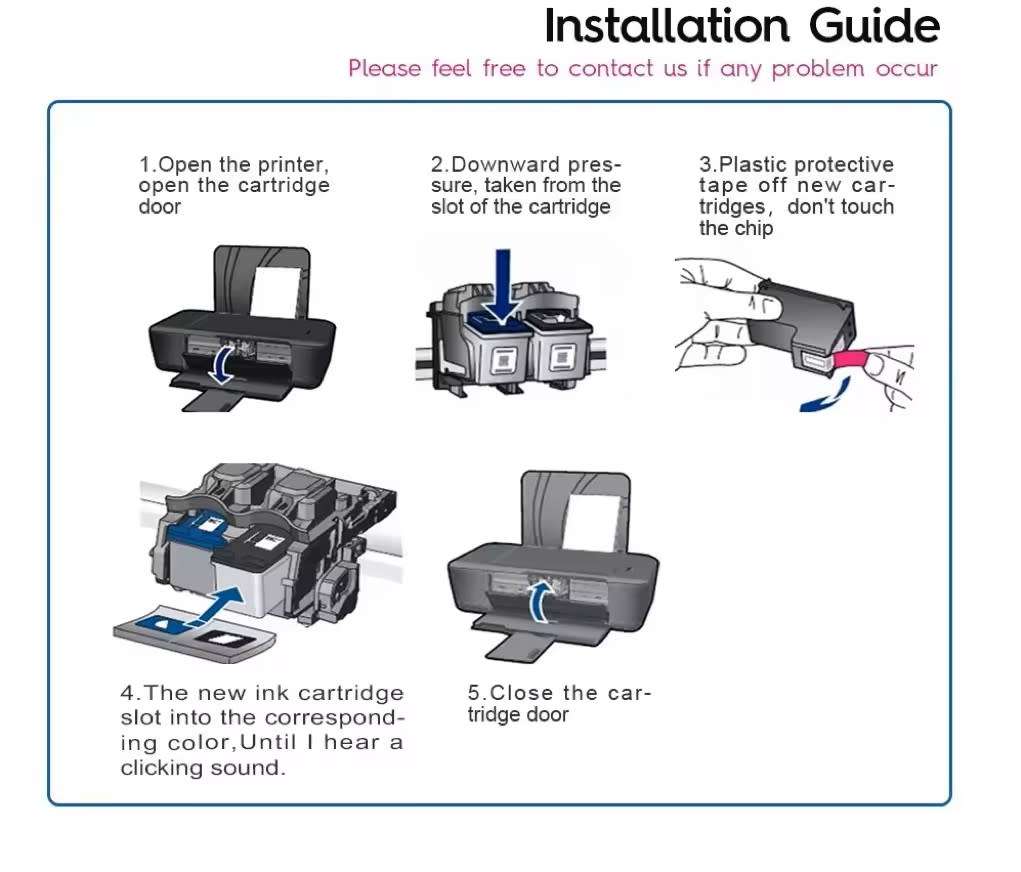 Installation Guide

Please feel free to contact us if any problem occur

1.Open the printer, open the cartridge door

2.Downward pressure, taken from the slot of the cartridge

3.Plastic protective tape off new cartridges, don't touch the chip

4.The new ink cartridge slot into the corresponding color,Until I hear a clicking sound.

5.Close the cartridge door