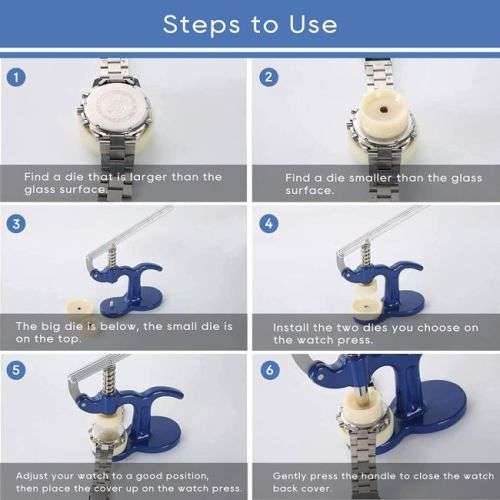 Steps to Use

1

Find a die that is larger than the glass surface.

2

Find a die smaller than the glass surface.

3

The big die is below, the small die is on the top.

4

Install the two dies you choose on the watch press.

5

Adjust your watch to a good position, then place the cover up on the watch press.

6

Gently press the handle to close the watch back cover.