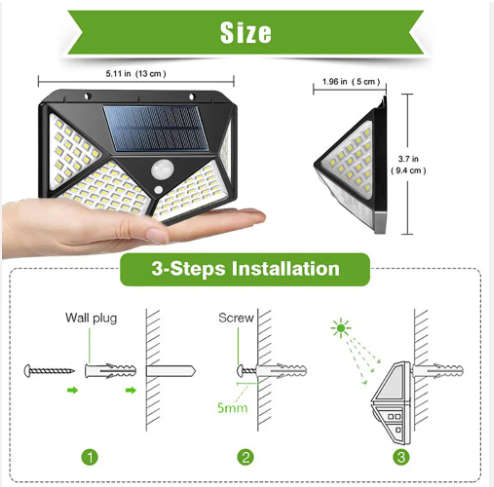 Size

5.11 in (13 cm)

1.96 in (5 cm)

3.7 in
(9.4 cm)

3-Steps Installation

Wall plug

Screw

5mm

1

2

3