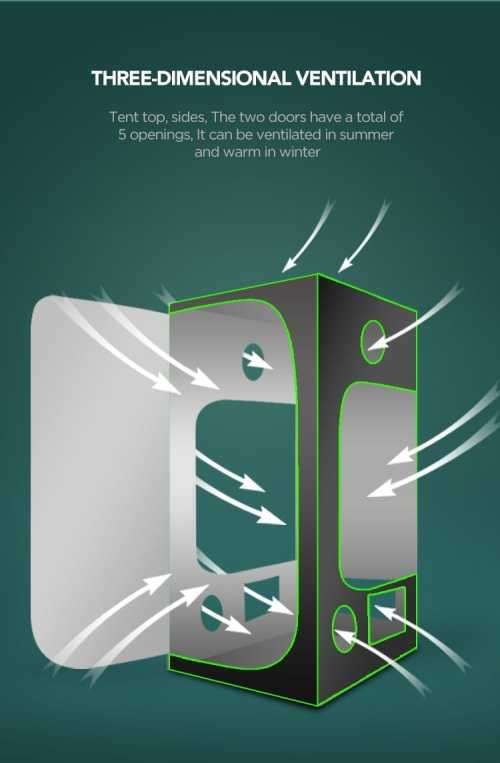 THREE-DIMENSIONAL VENTILATION

Tent top, sides, The two doors have a total of 5 openings, It can be ventilated in summer and warm in winter