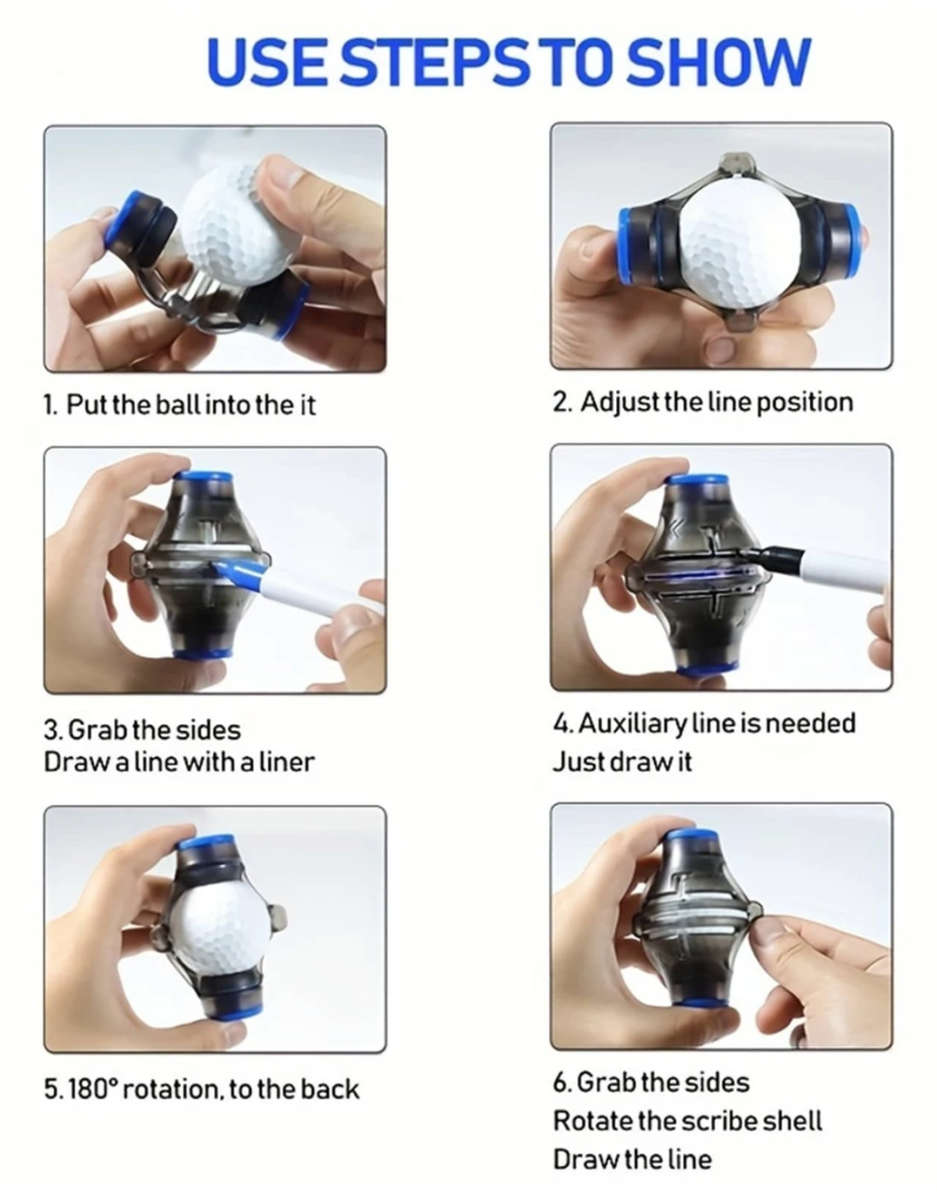 USE STEPS TO SHOW

1. Put the ball into the it

2. Adjust the line position

3. Grab the sides
Draw a line with a liner

4. Auxiliary line is needed
Just draw it

5. 180° rotation, to the back

6. Grab the sides
Rotate the scribe shell
Draw the line