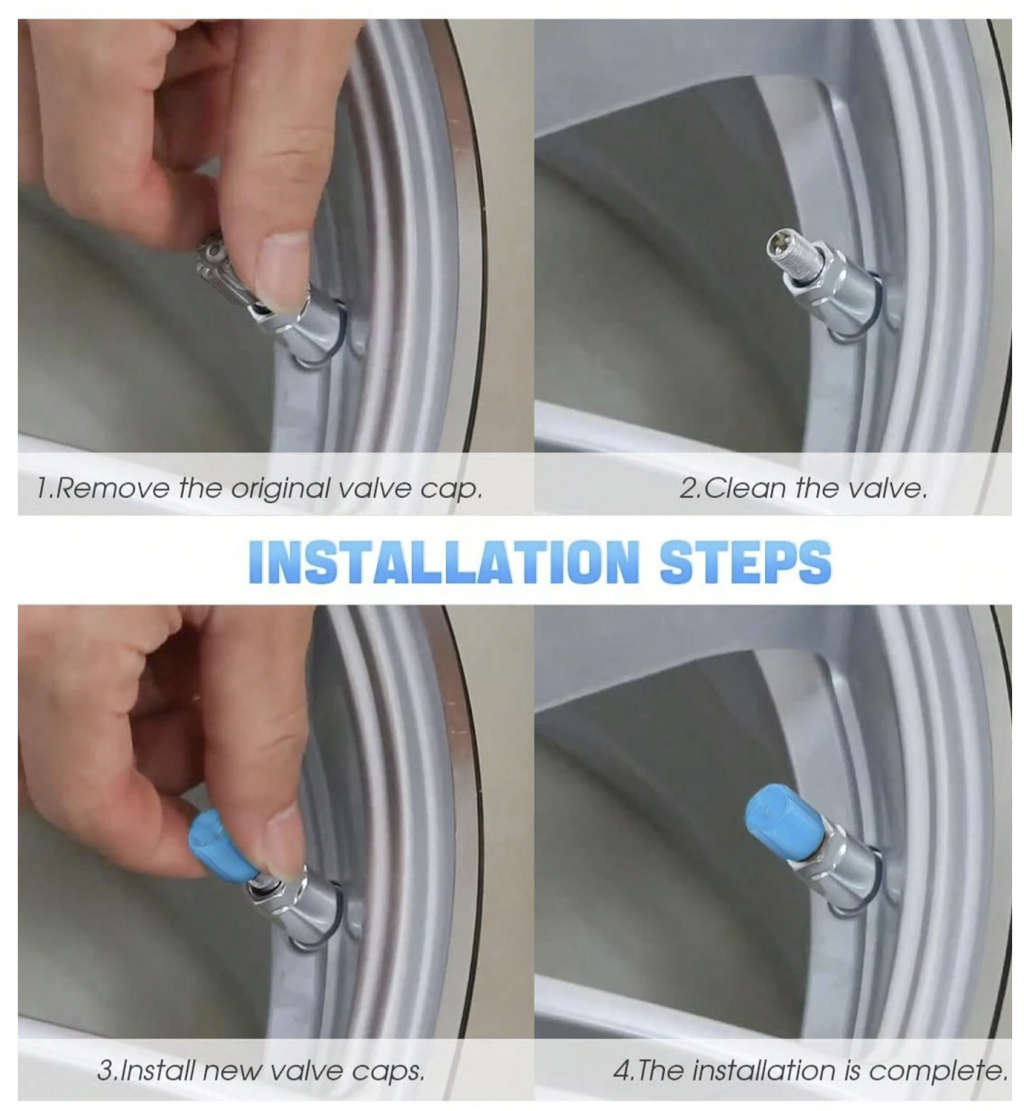 1.Remove the original valve cap.

2.Clean the valve.

INSTALLATION STEPS

3.Install new valve caps.

4.The installation is complete.