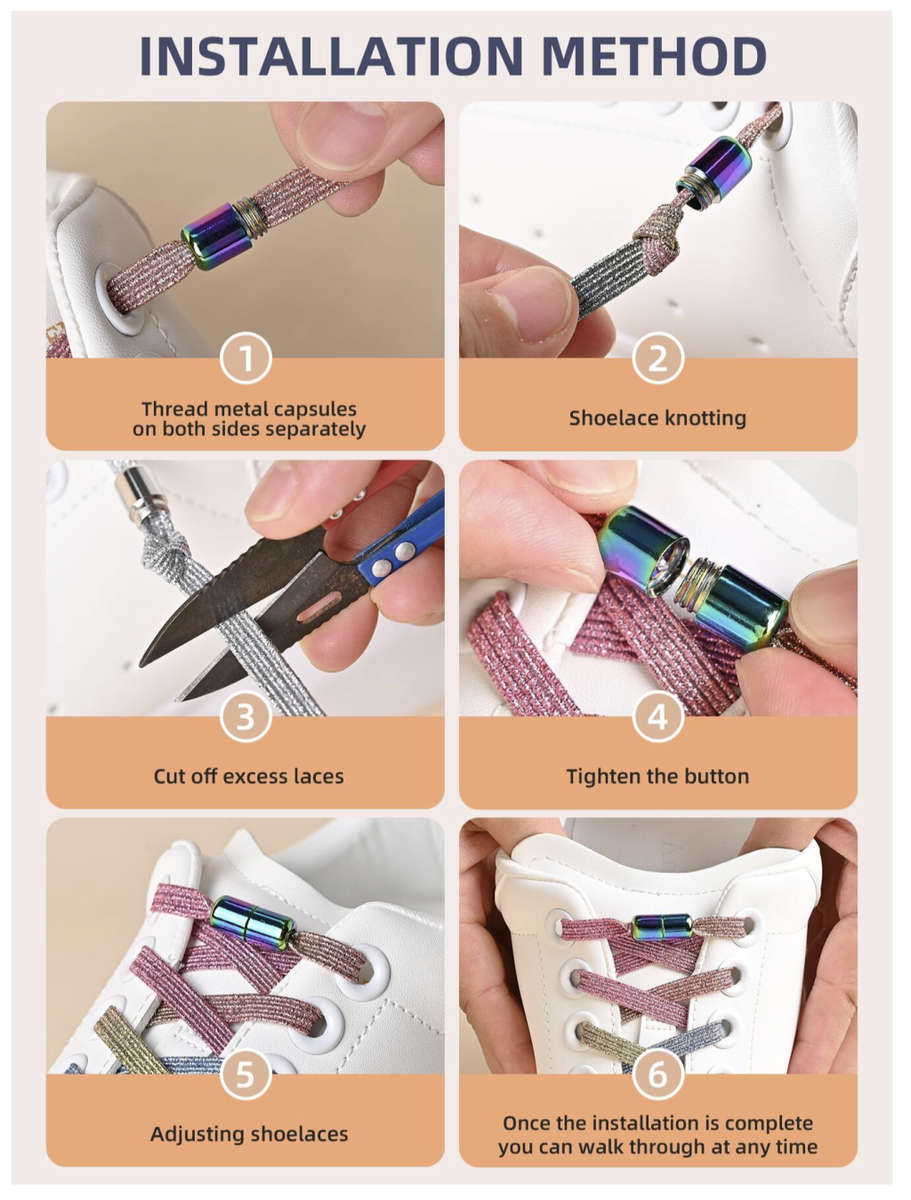 INSTALLATION METHOD

1
Thread metal capsules on both sides separately

2
Shoelace knotting

3
Cut off excess laces

4
Tighten the button

5
Adjusting shoelaces

6
Once the installation is complete you can walk through at any time