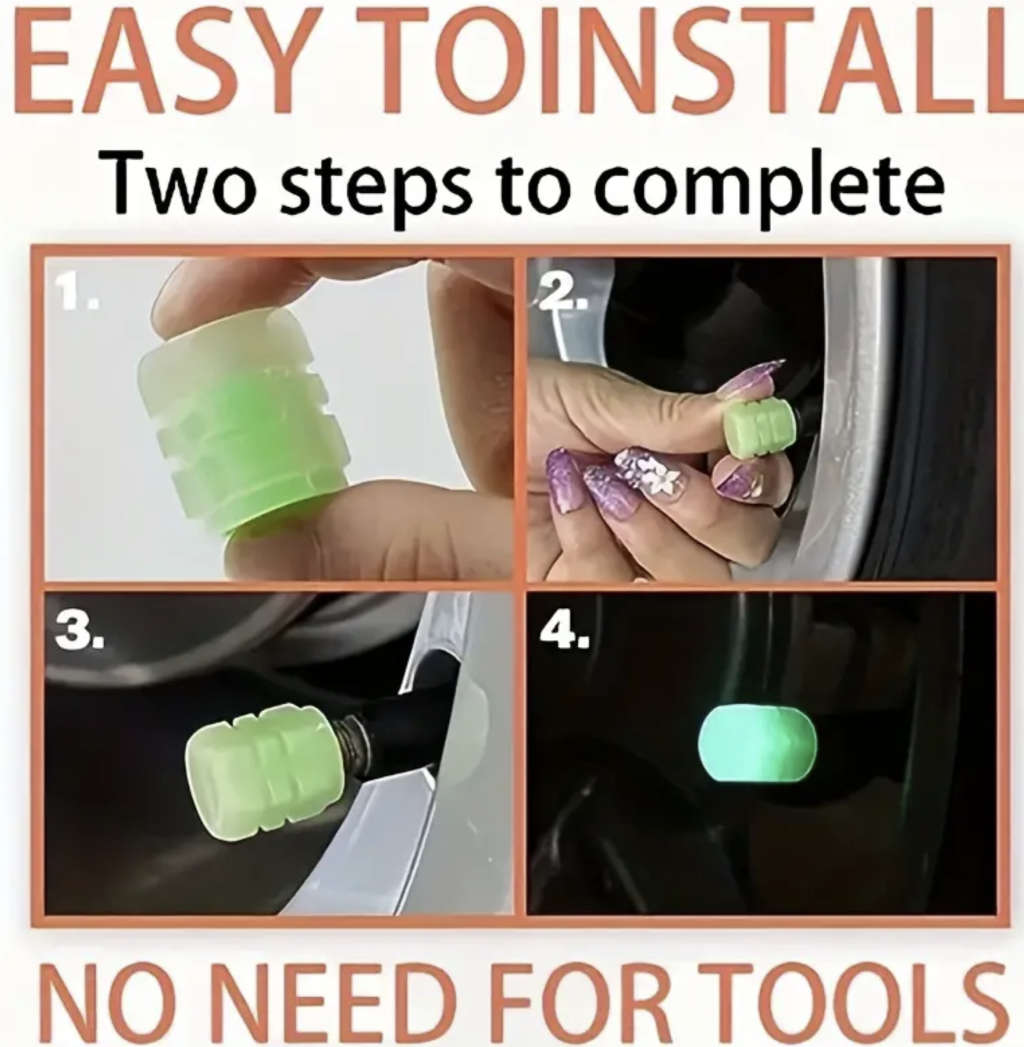 EASY TOINSTALL

Two steps to complete

1.

2.

3.

4.

NO NEED FOR TOOLS