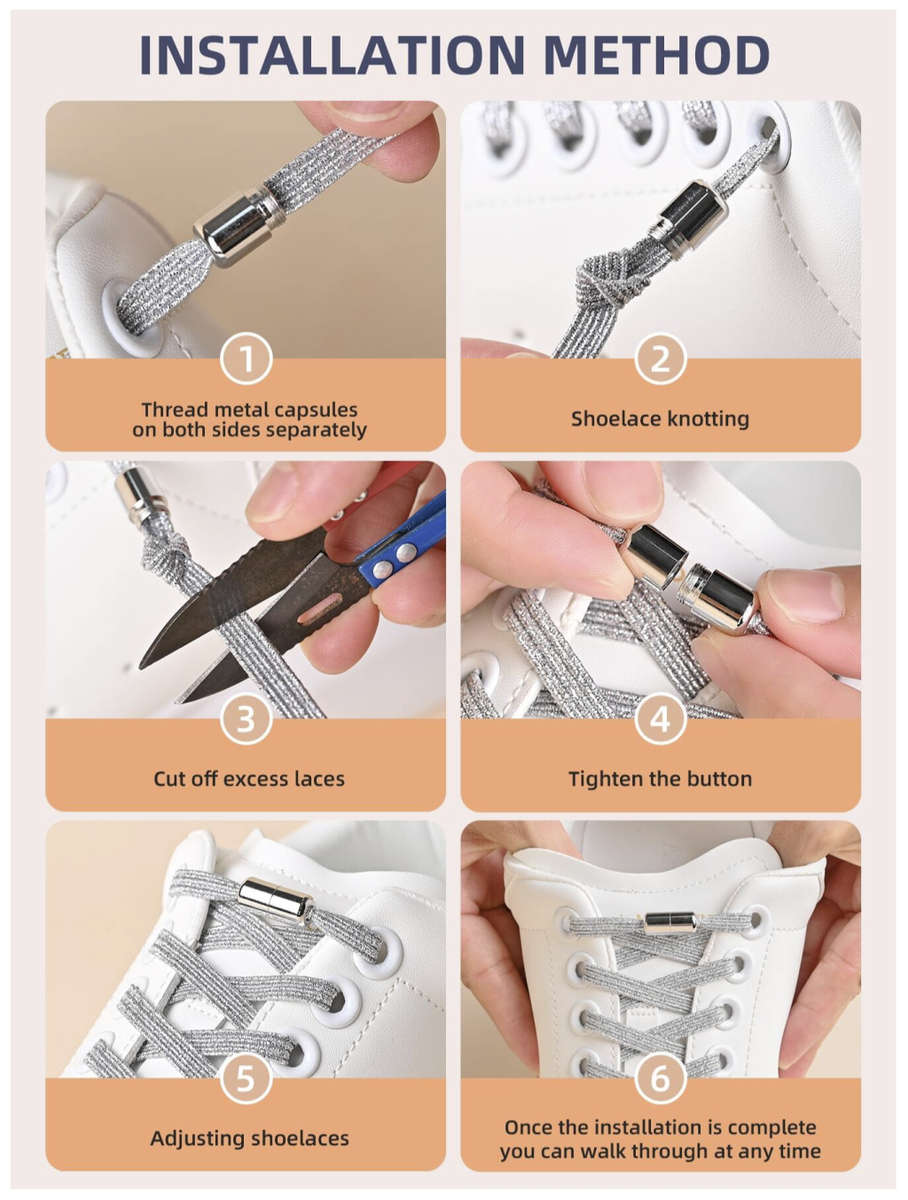 INSTALLATION METHOD

1
Thread metal capsules on both sides separately

2
Shoelace knotting

3
Cut off excess laces

4
Tighten the button

5
Adjusting shoelaces

6
Once the installation is complete you can walk through at any time