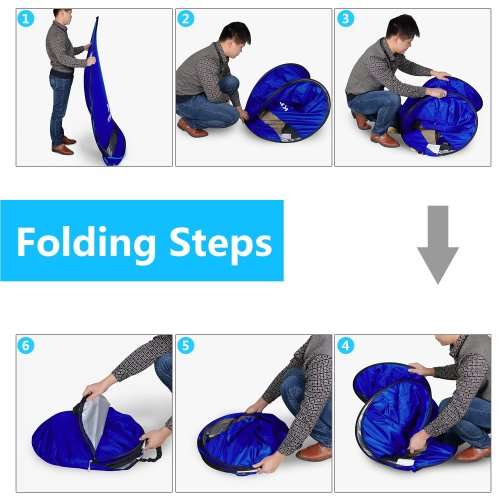 1

2

3

Folding Steps

6

5

4