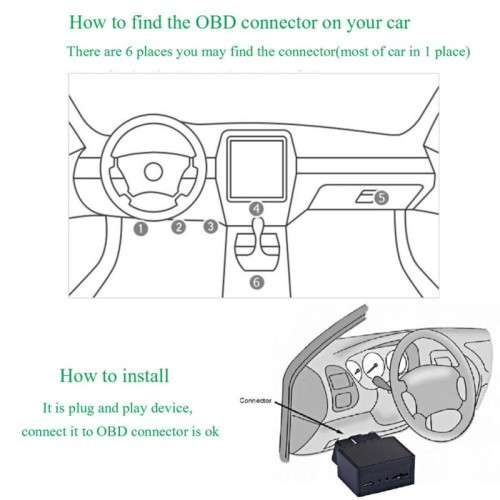 How to find the OBD connector on your car

There are 6 places you may find the connector(most of car in 1 place)

1 2 3 4 5 6

How to install

It is plug and play device, connect it to OBD connector is ok

Connector