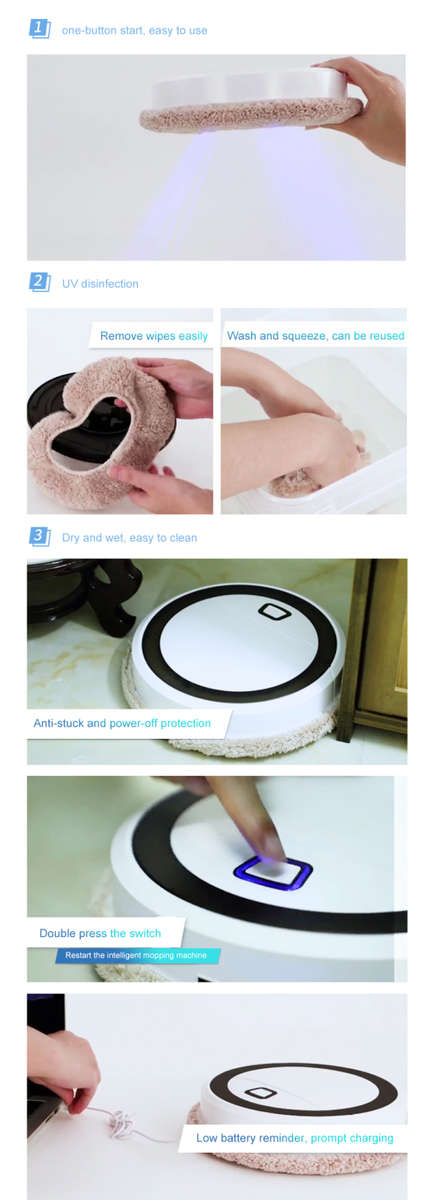 1 one-button start, easy to use

2 UV disinfection

Remove wipes easily

Wash and squeeze, can be reused

3 Dry and wet, easy to clean

Anti-stuck and power-off protection

Double press the switch

Restart the intelligent mopping machine

Low battery reminder, prompt charging