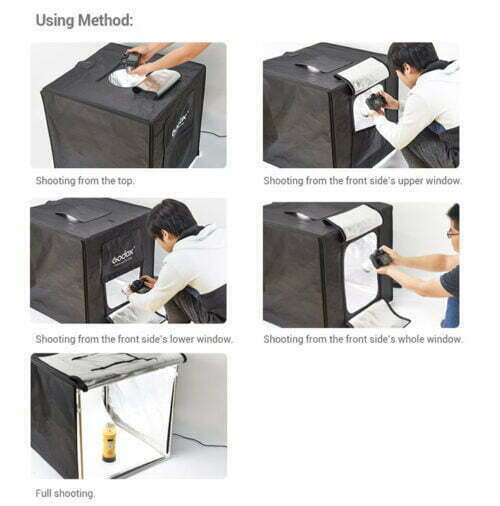 Using Method:

Shooting from the top.

Shooting from the front side's upper window.

Godox

Shooting from the front side's lower window.

Shooting from the front side's whole window.

Full shooting.