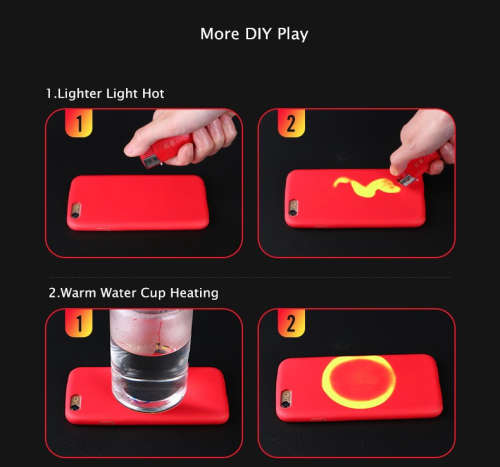 More DIY Play

1.Lighter Light Hot

1

2

2.Warm Water Cup Heating

1

2