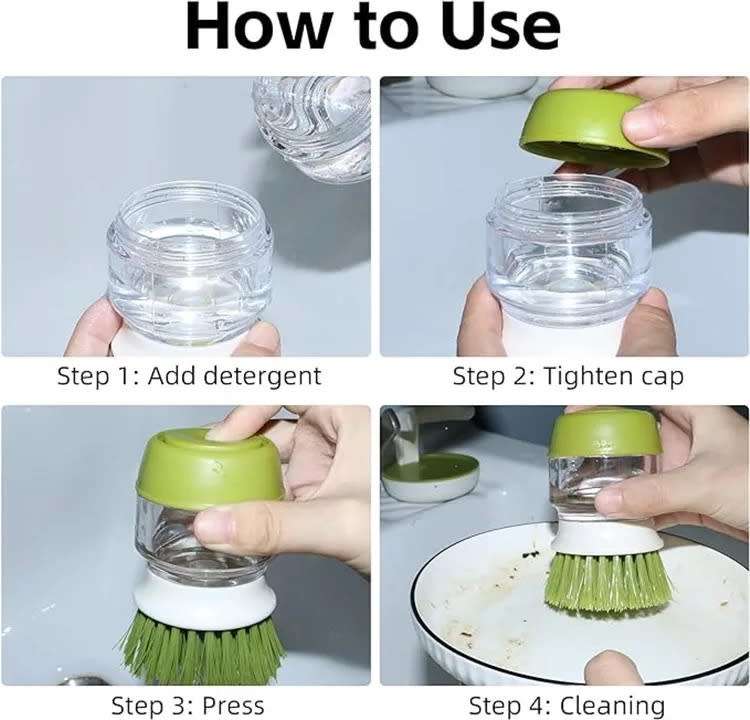 How to Use

Step 1: Add detergent

Step 2: Tighten cap

Step 3: Press

Step 4: Cleaning