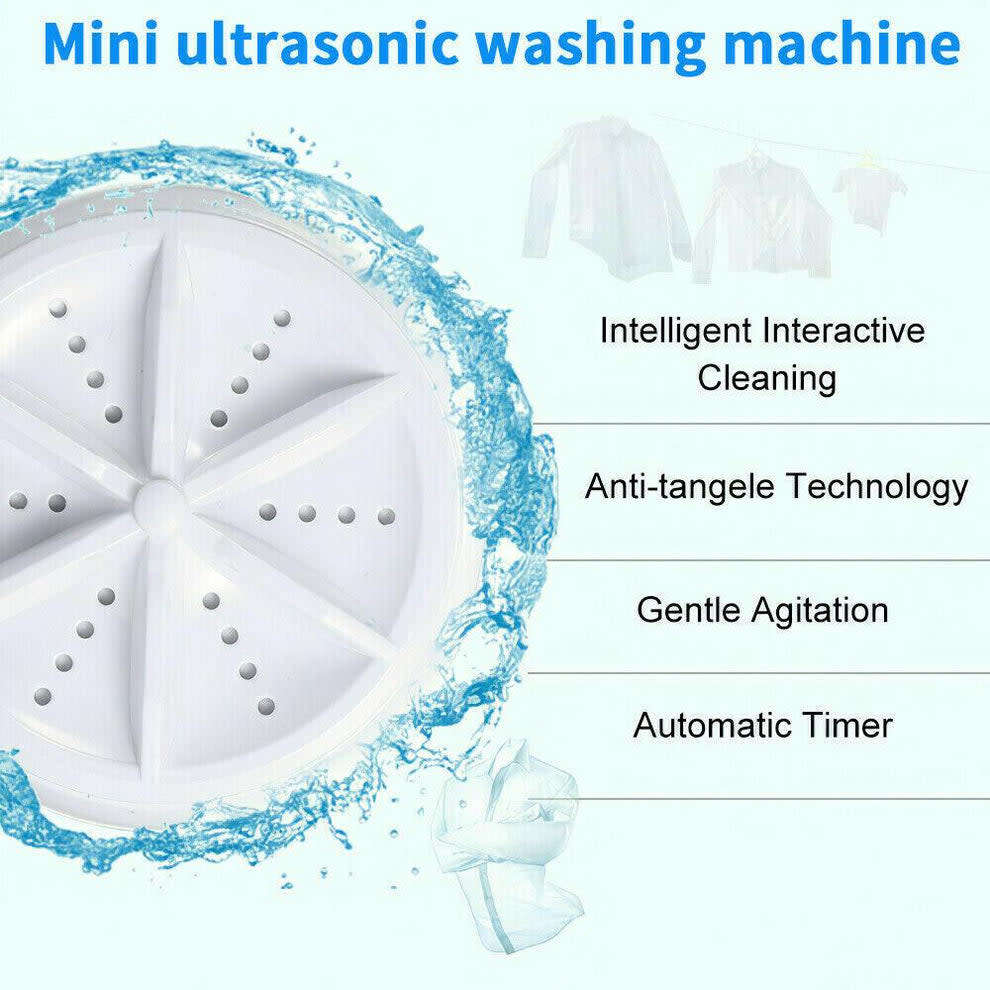 Mini ultrasonic washing machine

Intelligent Interactive Cleaning

Anti-tangele Technology

Gentle Agitation

Automatic Timer