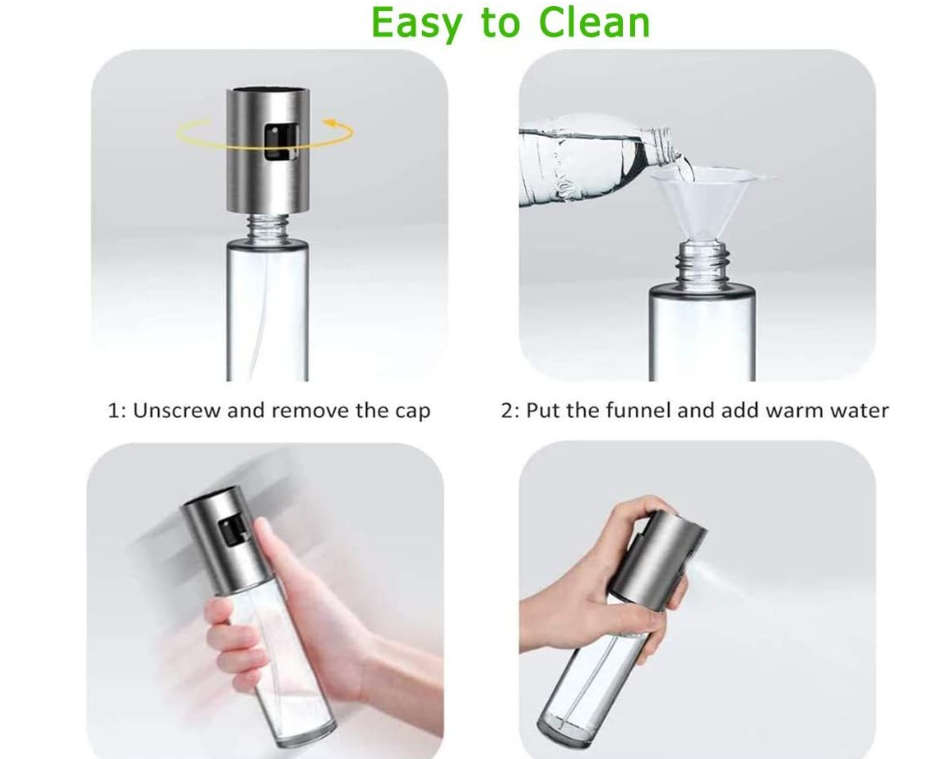 Easy to Clean

1: Unscrew and remove the cap

2: Put the funnel and add warm water