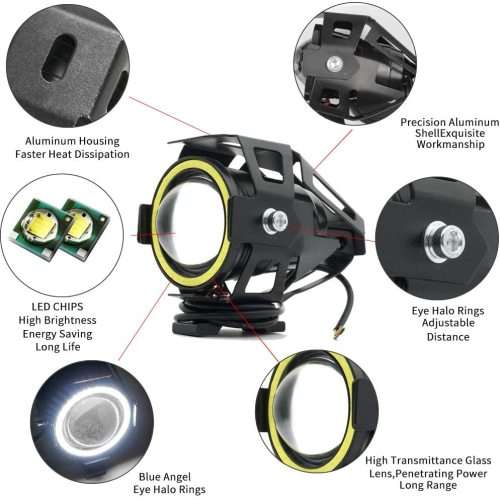 Aluminum Housing
Faster Heat Dissipation

Precision Aluminum
ShellExquisite
Workmanship

LED CHIPS
High Brightness
Energy Saving
Long Life

Eye Halo Rings
Adjustable
Distance

Blue Angel
Eye Halo Rings

High Transmittance Glass
Lens,Penetrating Power
Long Range