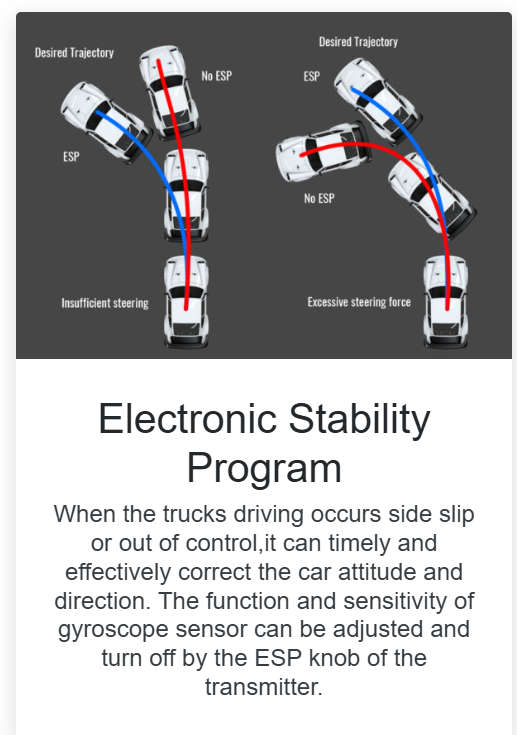 Desired Trajectory
No ESP
ESP
Insufficient steering

Desired Trajectory
ESP
No ESP
Excessive steering force

Electronic Stability Program

When the trucks driving occurs side slip or out of control,it can timely and effectively correct the car attitude and direction. The function and sensitivity of gyroscope sensor can be adjusted and turn off by the ESP knob of the transmitter.