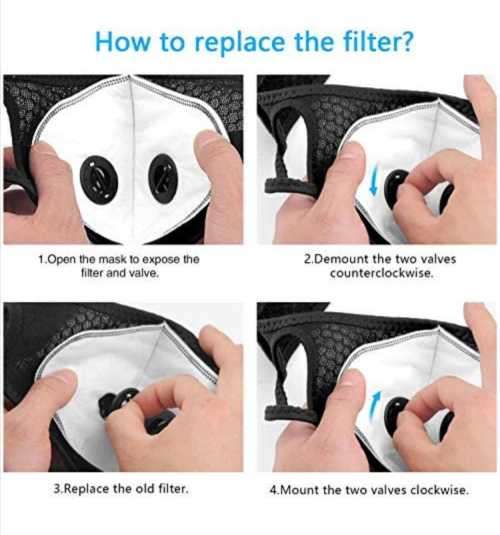 How to replace the filter?

1.Open the mask to expose the filter and valve.

2.Demount the two valves counterclockwise.

3.Replace the old filter.

4.Mount the two valves clockwise.