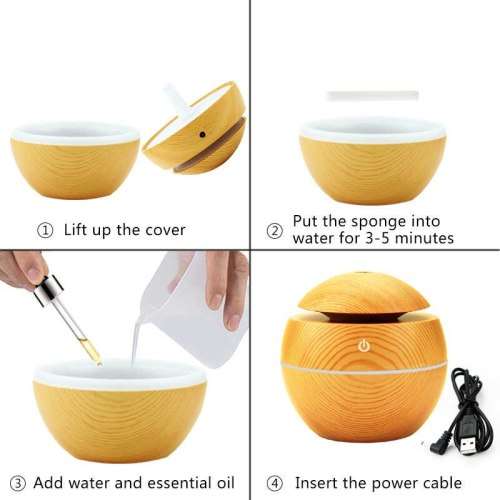 ① Lift up the cover

② Put the sponge into water for 3-5 minutes

③ Add water and essential oil

④ Insert the power cable