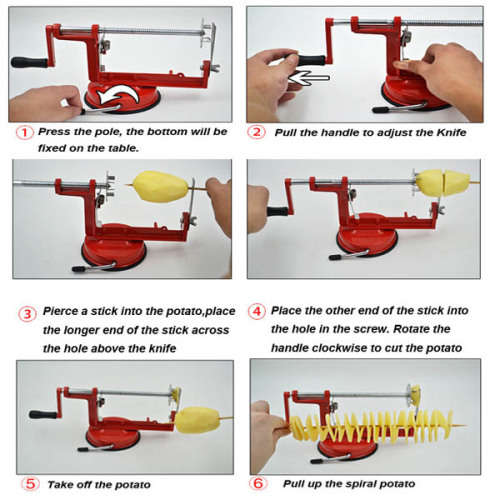 1 Press the pole, the bottom will be fixed on the table.

2 Pull the handle to adjust the Knife

3 Pierce a stick into the potato,place the longer end of the stick across the hole above the knife

4 Place the other end of the stick into the hole in the screw. Rotate the handle clockwise to cut the potato

5 Take off the potato

6 Pull up the spiral potato