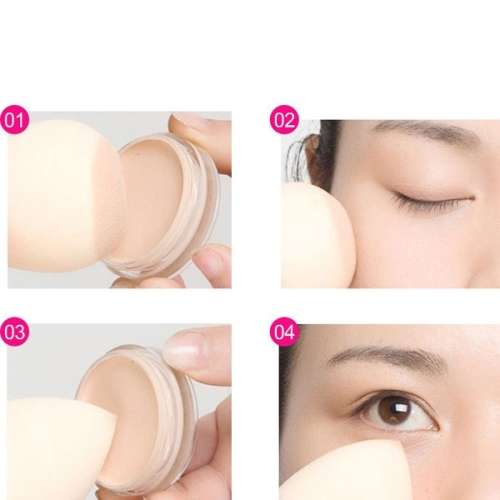 01

02

03

04