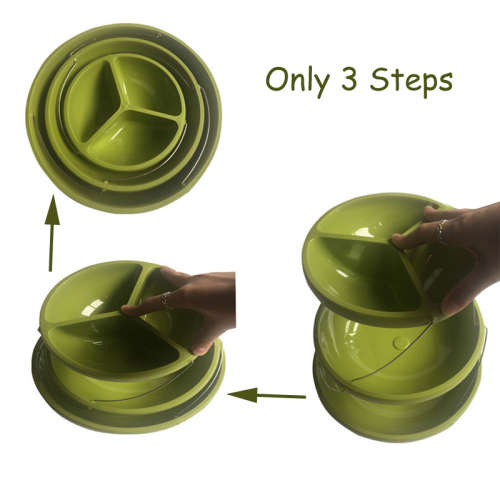 Only 3 Steps