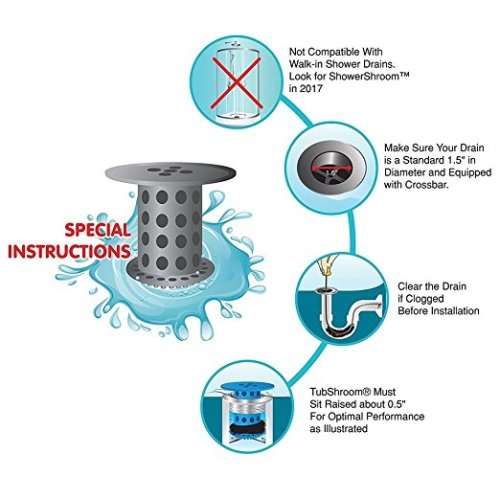 SPECIAL INSTRUCTIONS

Not Compatible With Walk-in Shower Drains. Look for ShowerShroom™ in 2017

Make Sure Your Drain is a Standard 1.5" in Diameter and Equipped with Crossbar.

Clear the Drain if Clogged Before Installation

TubShroom® Must Sit Raised about 0.5" For Optimal Performance as Illustrated