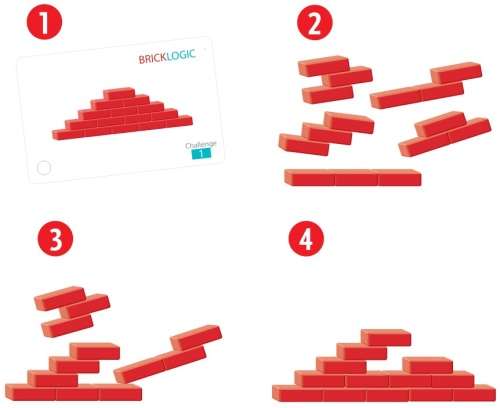 1

BRICKLOGIC

Challenge
1

2

3

4