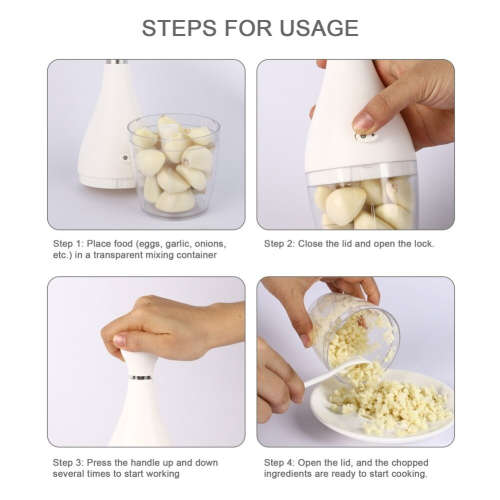 STEPS FOR USAGE

Step 1: Place food (eggs, garlic, onions, etc.) in a transparent mixing container

Step 2: Close the lid and open the lock.

Step 3: Press the handle up and down several times to start working

Step 4: Open the lid, and the chopped ingredients are ready to start cooking.