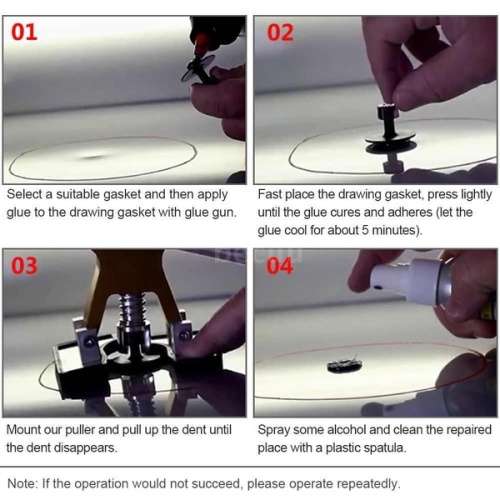 01

Select a suitable gasket and then apply glue to the drawing gasket with glue gun.

02

Fast place the drawing gasket, press lightly until the glue cures and adheres (let the glue cool for about 5 minutes).

03

Mount our puller and pull up the dent until the dent disappears.

04

Spray some alcohol and clean the repaired place with a plastic spatula.

Note: If the operation would not succeed, please operate repeatedly.