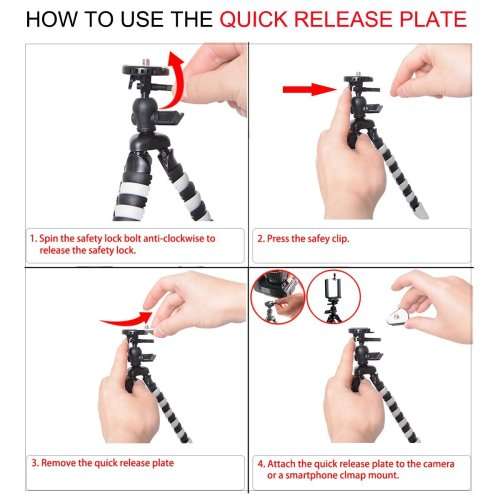 HOW TO USE THE QUICK RELEASE PLATE

1. Spin the safety lock bolt anti-clockwise to release the safety lock.

2. Press the safey clip.

3. Remove the quick release plate

4. Attach the quick release plate to the camera or a smartphone clmap mount.