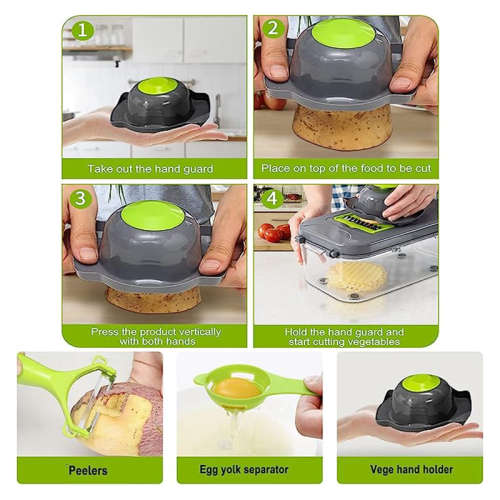 1
Take out the hand guard

2
Place on top of the food to be cut

3
Press the product vertically with both hands

4
Hold the hand guard and start cutting vegetables

Peelers

Egg yolk separator

Vege hand holder