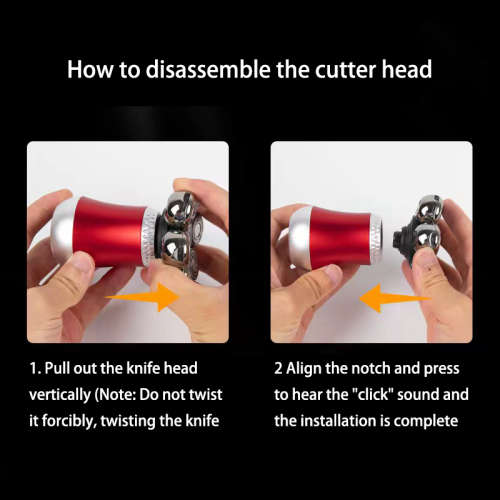 How to disassemble the cutter head

1. Pull out the knife head vertically (Note: Do not twist it forcibly, twisting the knife

2 Align the notch and press to hear the "click" sound and the installation is complete