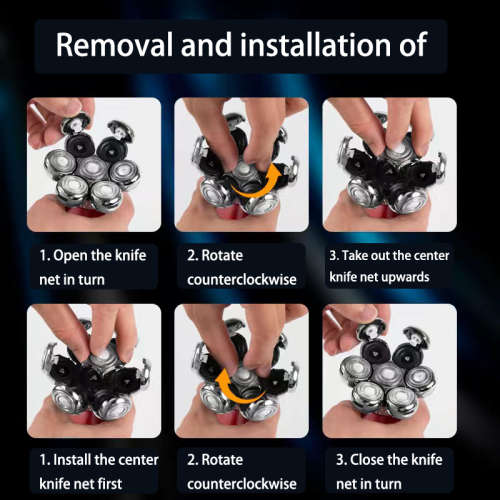 Removal and installation of

1. Open the knife net in turn

2. Rotate counterclockwise

3. Take out the center knife net upwards

1. Install the center knife net first

2. Rotate counterclockwise

3. Close the knife net in turn